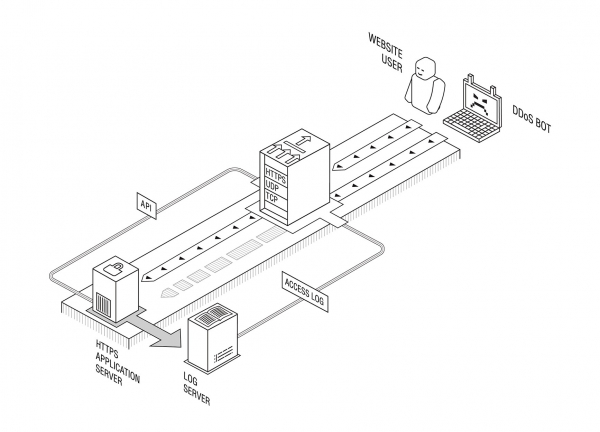 WEBSITE USER

DDoS BOT

HTTPS
UDP
TCP

API

ACCESS LOG

HTTPS APPLICATION SERVER

LOG SERVER