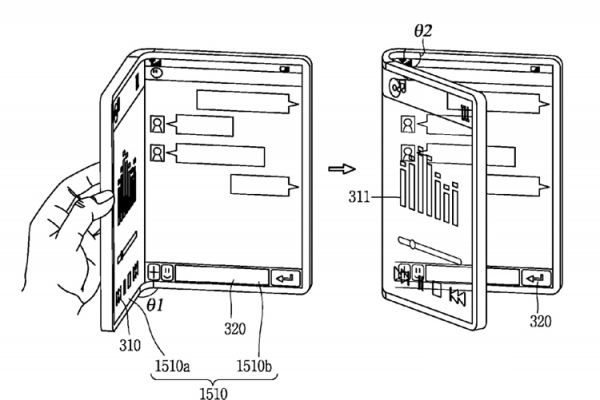 $\theta 2$

311

$\theta 1$

320

310

1510a

1510b

1510

320