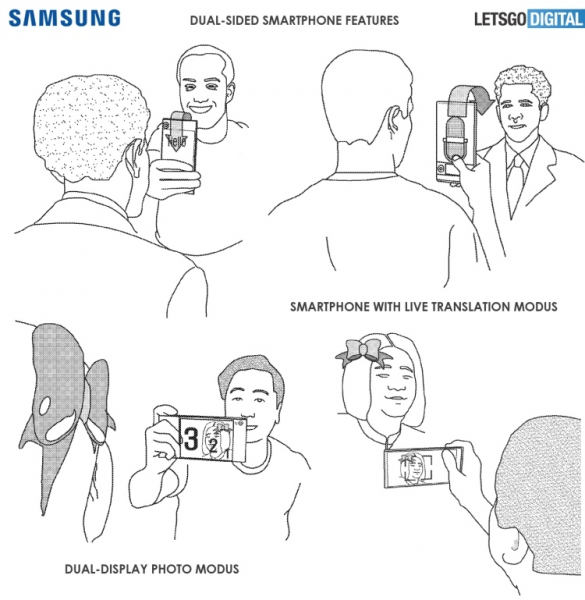 SAMSUNG

DUAL-SIDED SMARTPHONE FEATURES

LETSGO DIGITAL

Hello

SMARTPHONE WITH LIVE TRANSLATION MODUS

3 2 1

DUAL-DISPLAY PHOTO MODUS