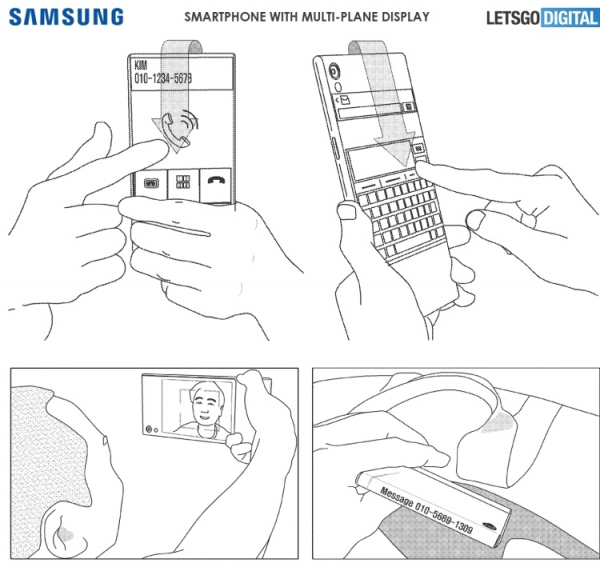 SAMSUNG

SMARTPHONE WITH MULTI-PLANE DISPLAY

LETSGO DIGITAL

KIM
010-1234-5678

Message 010-5689-1309