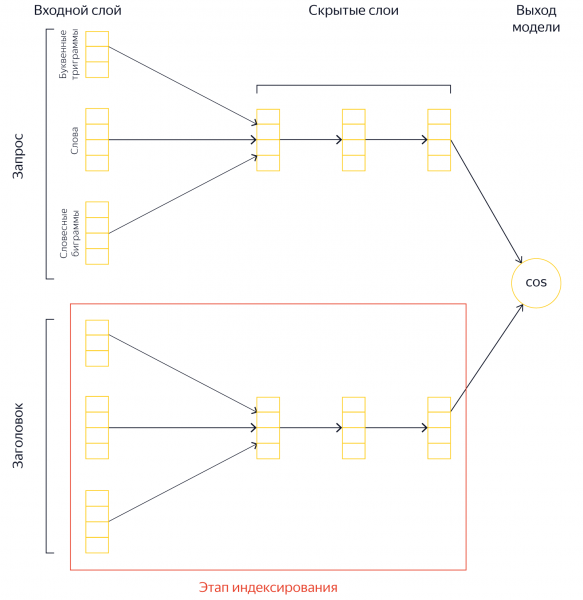 Входной слой

Скрытые слои

Выход модели

Запрос

Буквенные триграммы

Слова

Словесные биграммы

cos

Заголовок

Этап индексирования