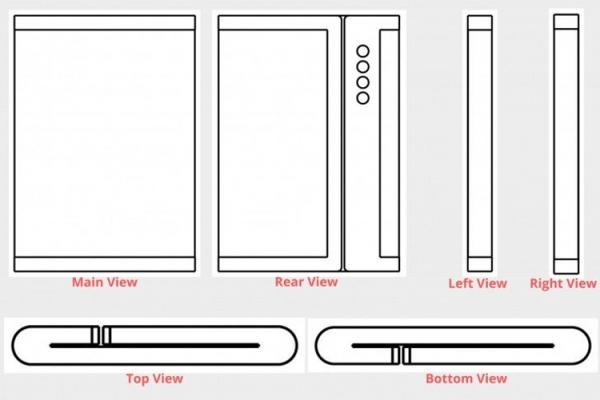 Main View

Rear View

Left View

Right View

Top View

Bottom View