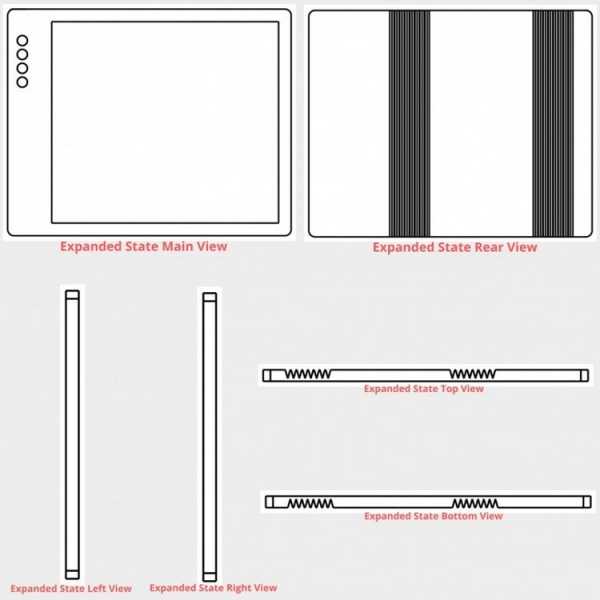 Expanded State Main View

Expanded State Rear View

Expanded State Top View

Expanded State Bottom View

Expanded State Left View

Expanded State Right View