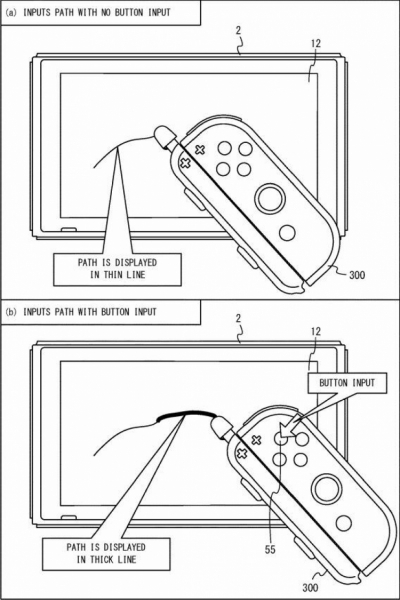 (a) INPUTS PATH WITH NO BUTTON INPUT

2

12

PATH IS DISPLAYED IN THIN LINE

300

(b) INPUTS PATH WITH BUTTON INPUT

2

12

BUTTON INPUT

PATH IS DISPLAYED IN THICK LINE

55

300