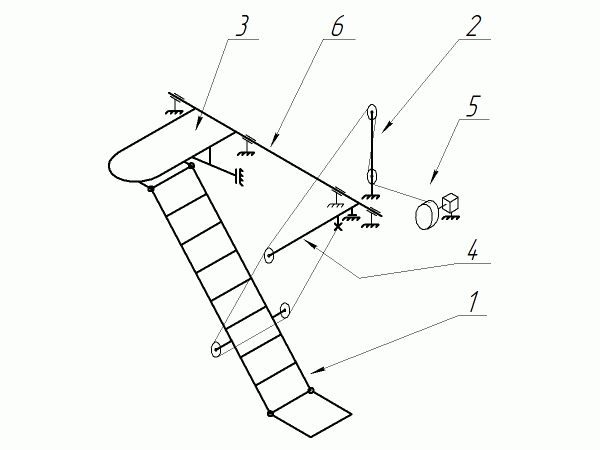 3
6
2
5
4
1