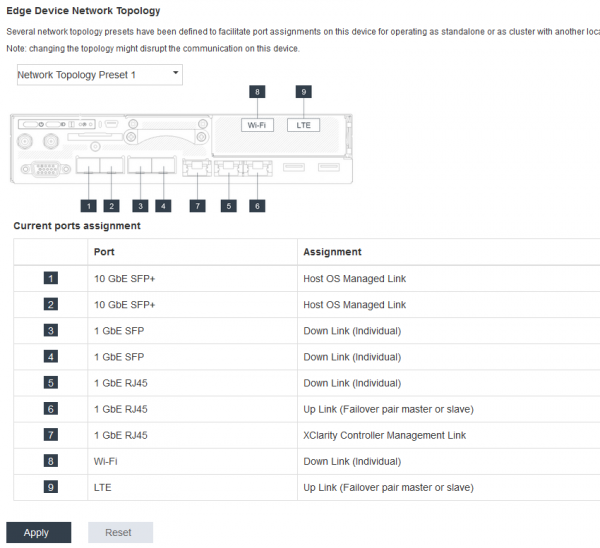 Edge Device Network Topology

Several network topology presets have been defined to facilitate port assignments on this device for operating as standalone or as cluster with another loca

Note: changing the topology might disrupt the communication on this device.

Network Topology Preset 1

8 9

Wi-Fi LTE

1 2 3 4 7 5 6

Current ports assignment

| | Port | Assignment |
|---|---|---|
| 1 | 10 GbE SFP+ | Host OS Managed Link |
| 2 | 10 GbE SFP+ | Host OS Managed Link |
| 3 | 1 GbE SFP | Down Link (Individual) |
| 4 | 1 GbE SFP | Down Link (Individual) |
| 5 | 1 GbE RJ45 | Down Link (Individual) |
| 6 | 1 GbE RJ45 | Up Link (Failover pair master or slave) |
| 7 | 1 GbE RJ45 | XClarity Controller Management Link |
| 8 | Wi-Fi | Down Link (Individual) |
| 9 | LTE | Up Link (Failover pair master or slave) |

Apply Reset