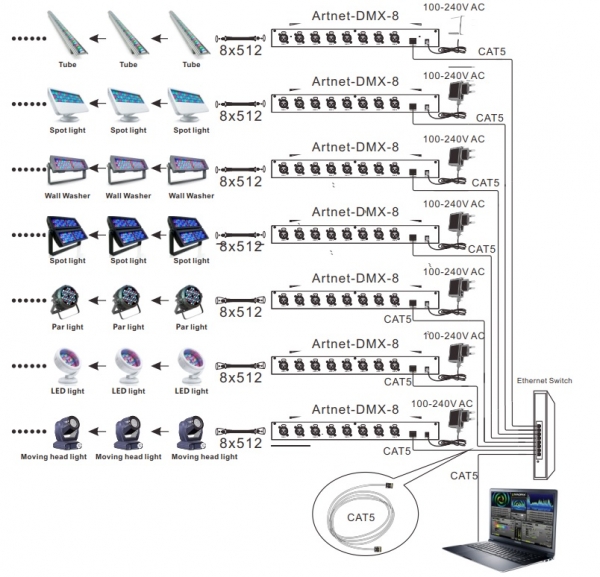 Tube Tube Tube
8x512
Artnet-DMX-8
100-240V AC
CAT5

Spot light Spot light Spot light
8x512
Artnet-DMX-8
100-240V AC
CAT5

Wall Washer Wall Washer Wall Washer
8x512
Artnet-DMX-8
100-240V AC
CAT5

Spot light Spot light Spot light
8x512
Artnet-DMX-8
100-240V AC
CAT5

Par light Par light Par light
8x512
Artnet-DMX-8
100-240V AC
CAT5

LED light LED light LED light
8x512
Artnet-DMX-8
100-240V AC
CAT5

Moving head light Moving head light Moving head light
8x512
Artnet-DMX-8
100-240V AC
CAT5

Ethernet Switch

CAT5

CAT5