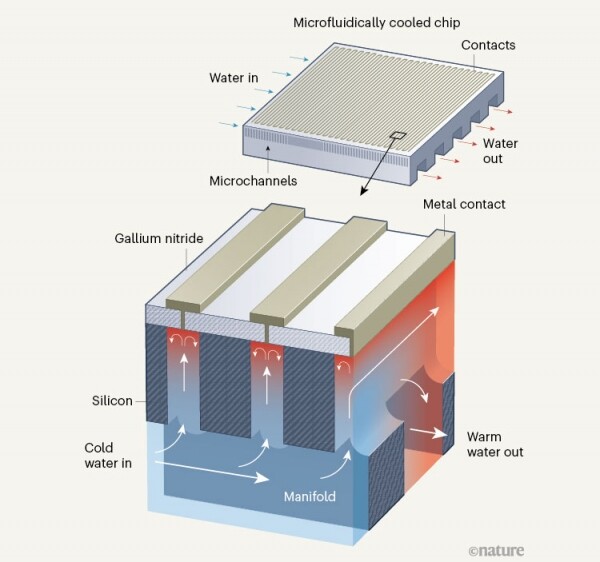 Microfluidically cooled chip

Contacts

Water in

Water out

Microchannels

Metal contact

Gallium nitride

Silicon

Cold water in

Warm water out

Manifold

©nature